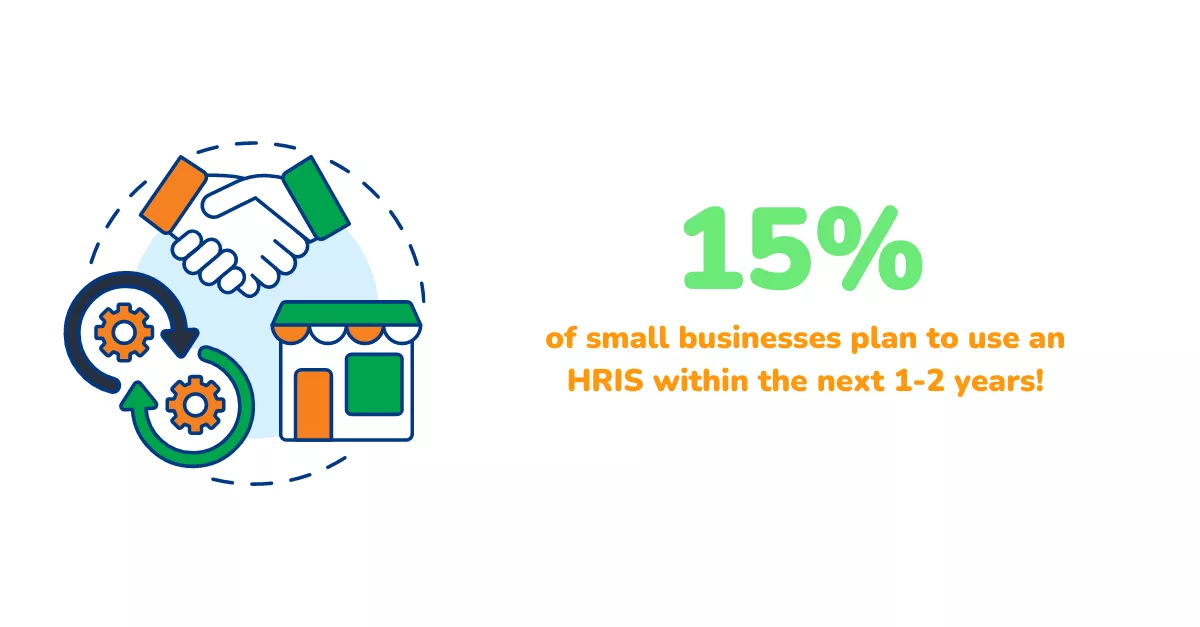 15%

of small businesses plan to use an HRIS within the next 1-2 years!